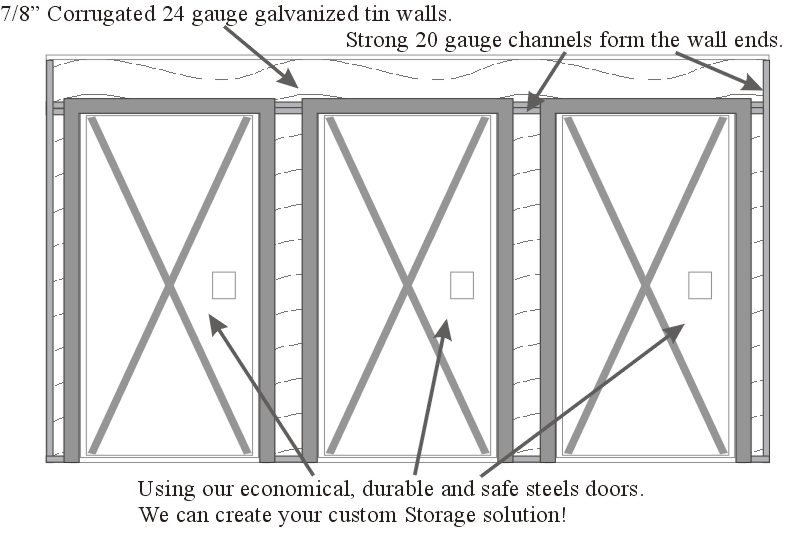 7/8” Corrugated 24 gauge galvanized tin walls.

Strong 20 gauge channels form the wall ends.

Using our economical, durable and safe steels doors.
We can create your custom Storage solution!